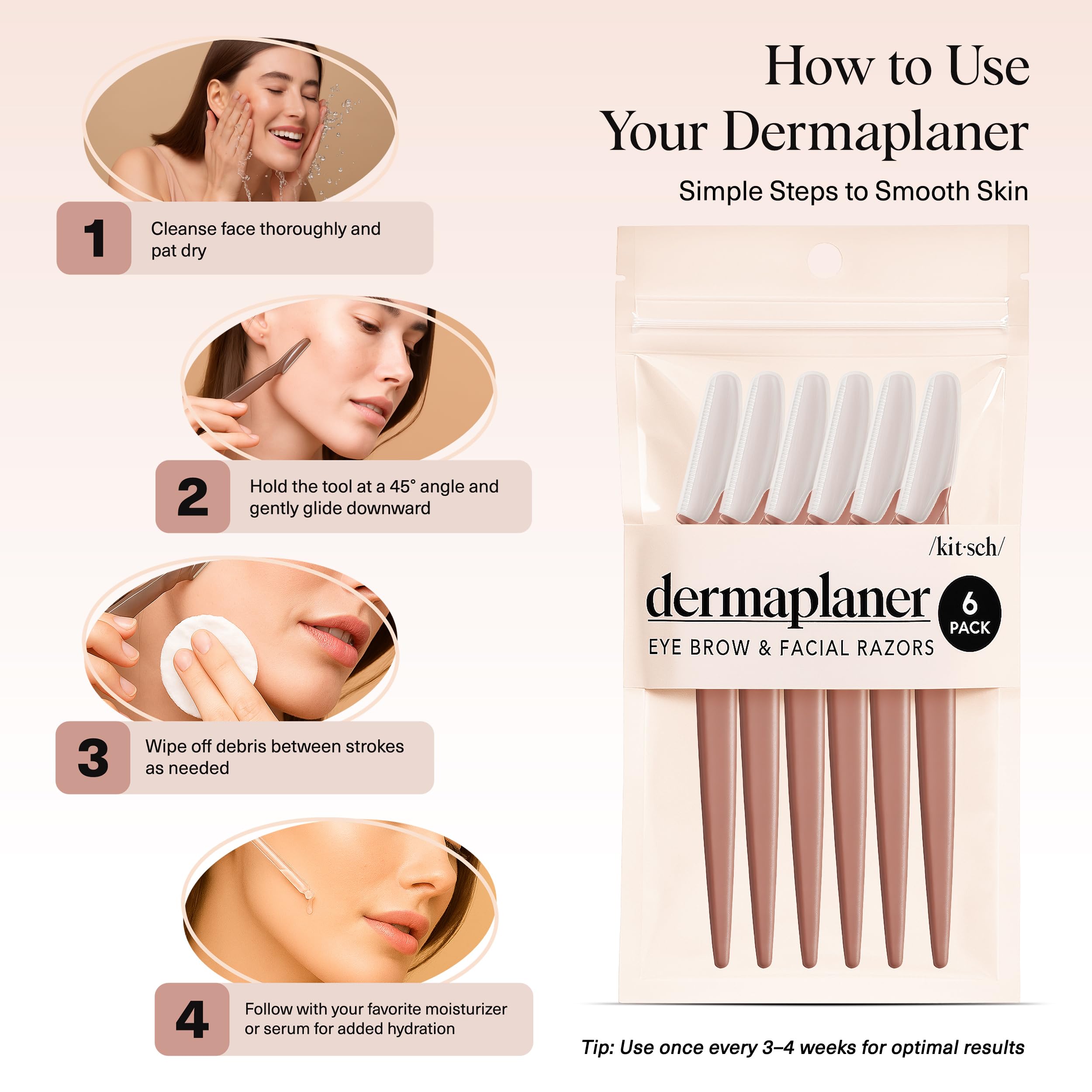 How to Use Your Dermaplaner

Simple Steps to Smooth Skin

1 Cleanse face thoroughly and pat dry

2 Hold the tool at a 45° angle and gently glide downward

3 Wipe off debris between strokes as needed

4 Follow with your favorite moisturizer or serum for added hydration

/kit·sch/

dermaplaner

6 PACK

EYE BROW & FACIAL RAZORS

Tip: Use once every 3–4 weeks for optimal results